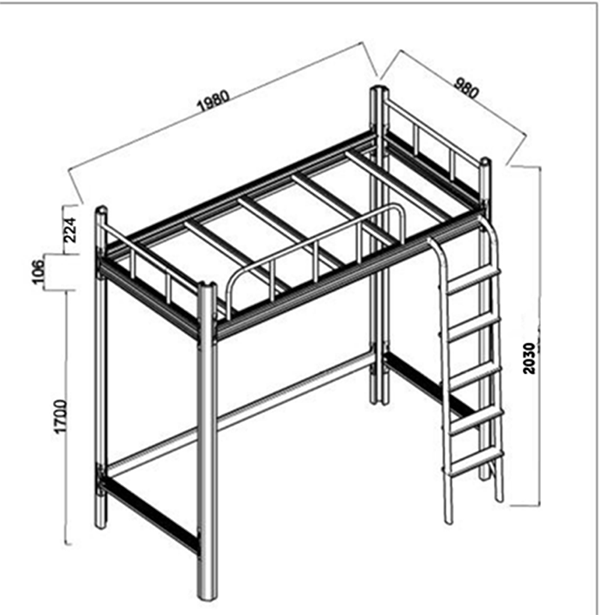 1980
980
224
106
1700
2030